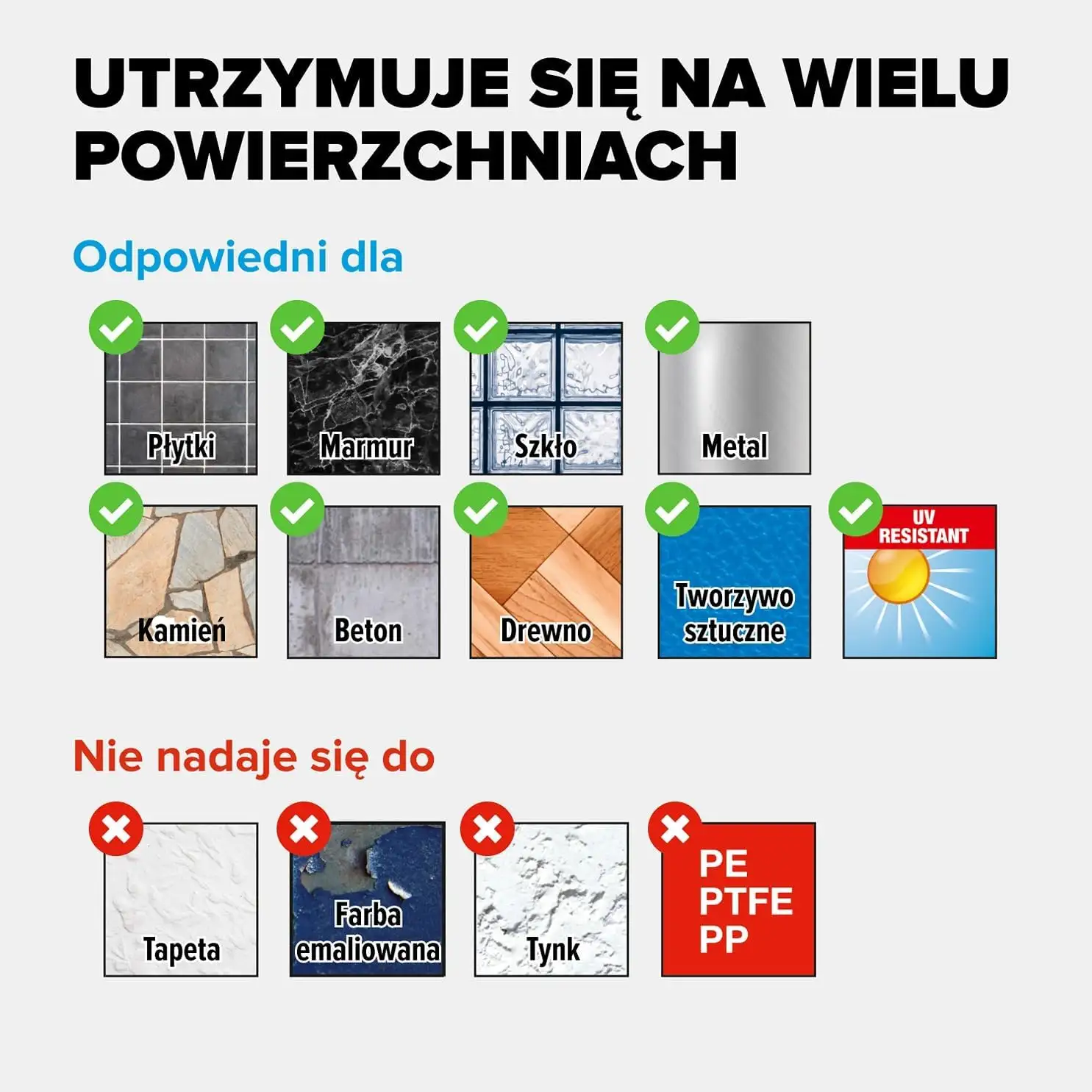 UTRZYMUJE SIĘ NA WIELU POWIERZCHNIACH

Odpowiedni dla

Płytki
Marmur
Szkło
Metal
Kamień
Beton
Drewno
Tworzywo sztuczne
UV RESISTANT

Nie nadaje się do

Tapeta
Farba emaliowana
Tynk
PE
PTFE
PP