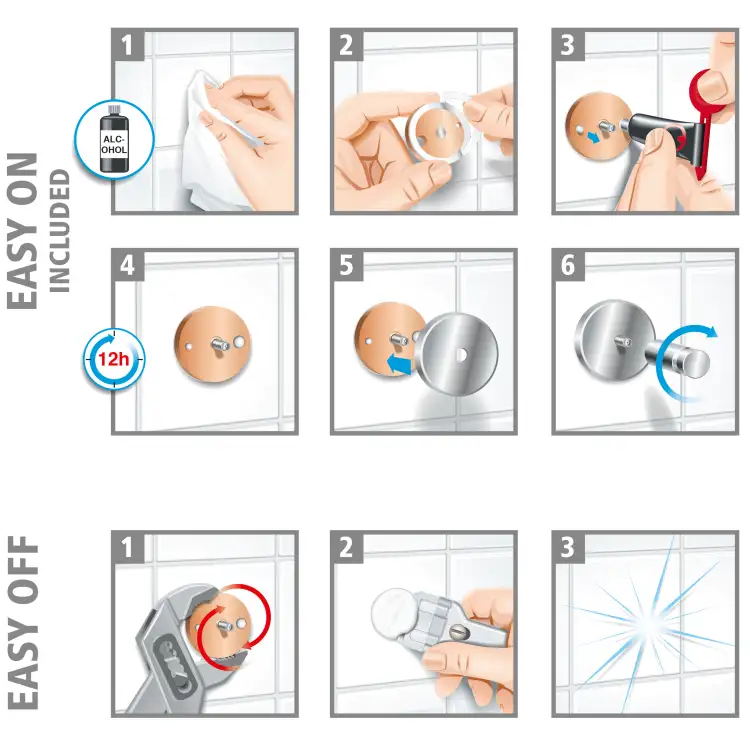 EASY ON
INCLUDED

1
ALC-OHOL
2
3
4
12h
5
6

EASY OFF

1
2
3